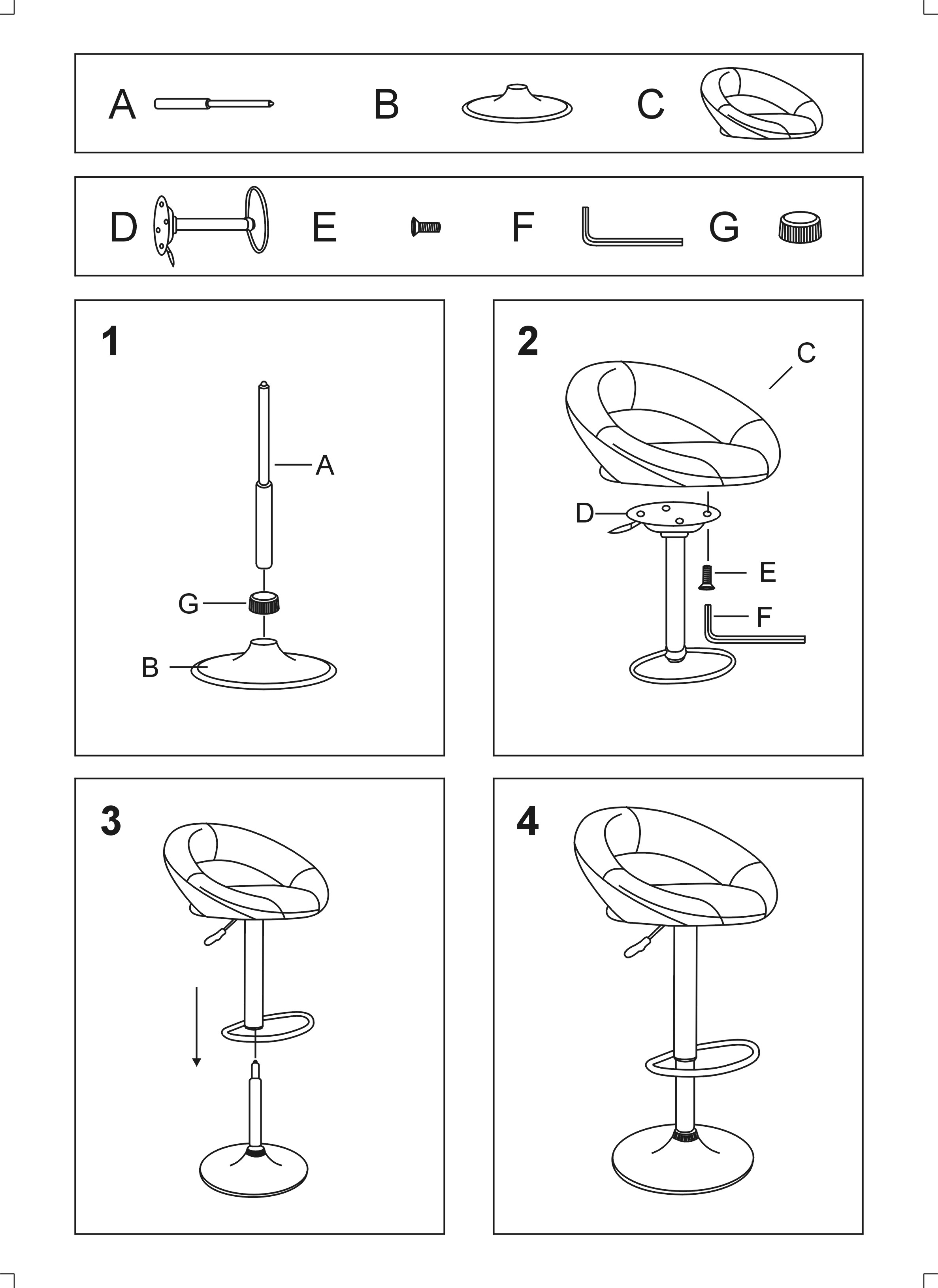 A B C

D E F G

1

A

G

B

2

C

D

E

F

3

4