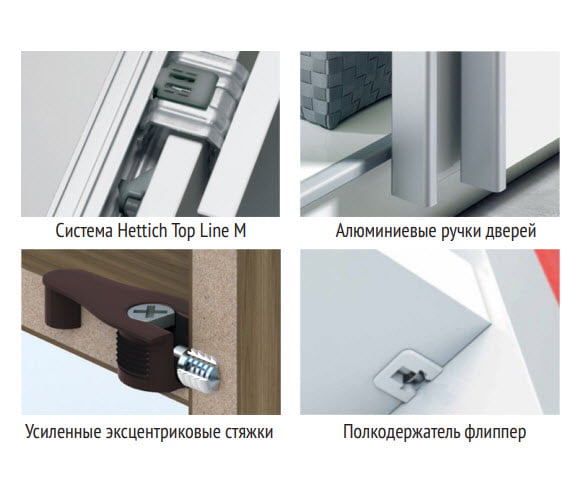 Система Hettich Top Line M

Алюминиевые ручки дверей

Усиленные эксцентриковые стяжки

Полкодержатель флиппер