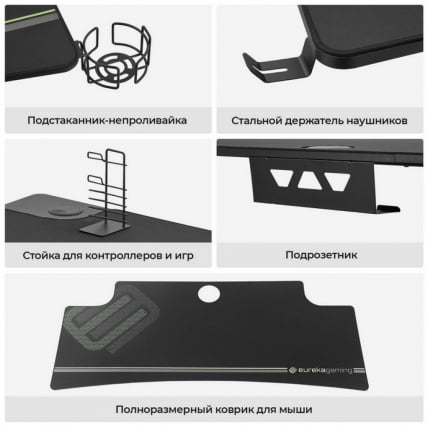 Подстаканник-непроливайка

Стальной держатель наушников

Стойка для контроллеров и игр

Подрозетник

eurekagaming

Полноразмерный коврик для мыши