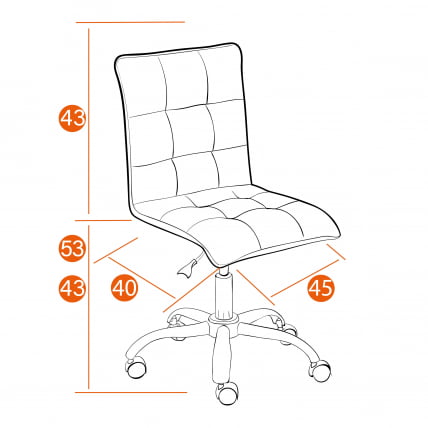 43

53

43

40

45