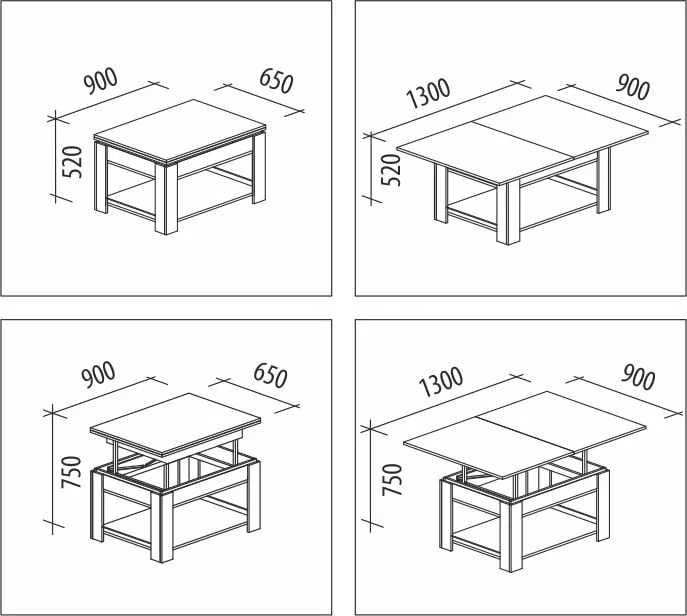 900
650
520

1300
900
520

900
650
750

1300
900
750