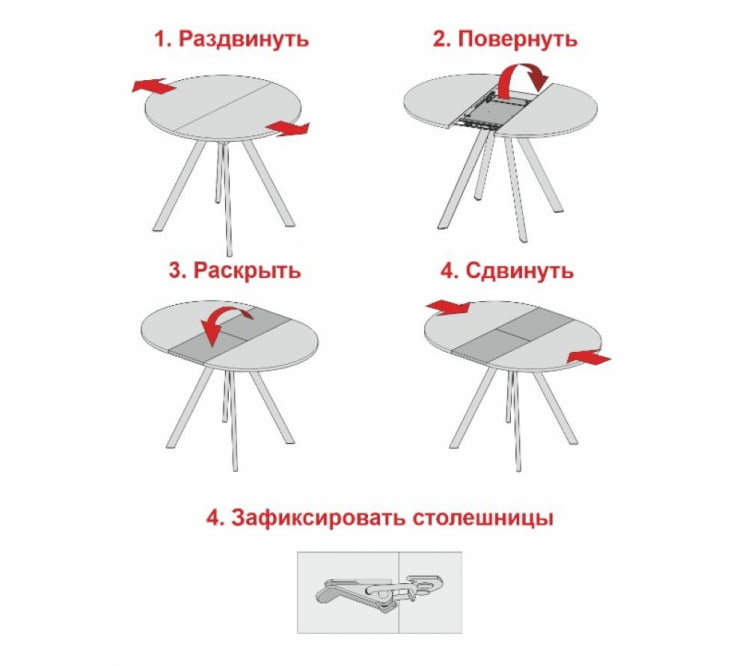 1. Раздвинуть

2. Повернуть

3. Раскрыть

4. Сдвинуть

4. Зафиксировать столешницы