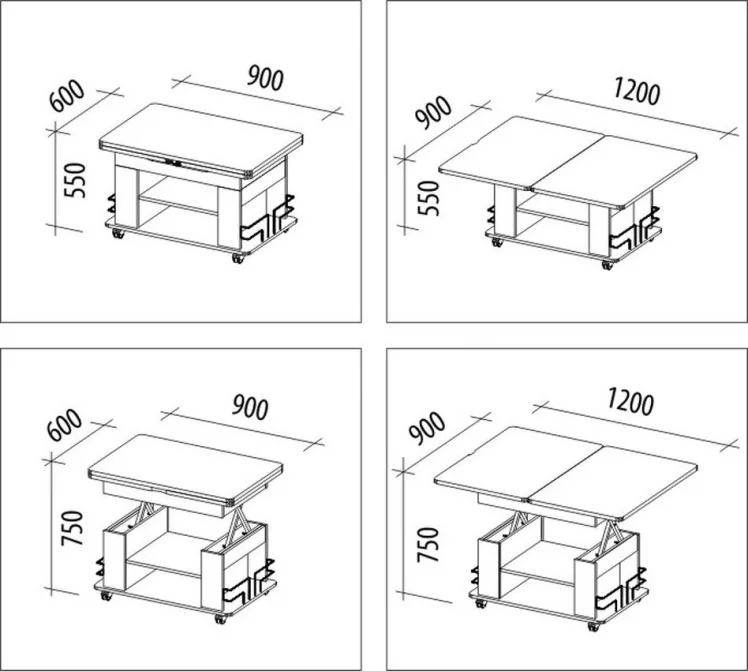 600
900
550

900
1200
550

600
900
750

900
1200
750