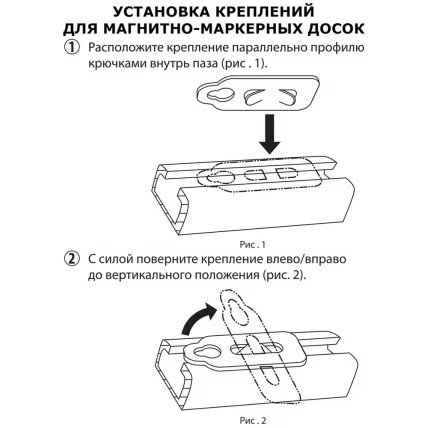 УСТАНОВКА КРЕПЛЕНИЙ
ДЛЯ МАГНИТНО-МАРКЕРНЫХ ДОСОК

1 Расположите крепление параллельно профилю крючками внутрь паза (рис . 1).

Рис . 1

2 С силой поверните крепление влево/вправо до вертикального положения (рис. 2).

Рис . 2